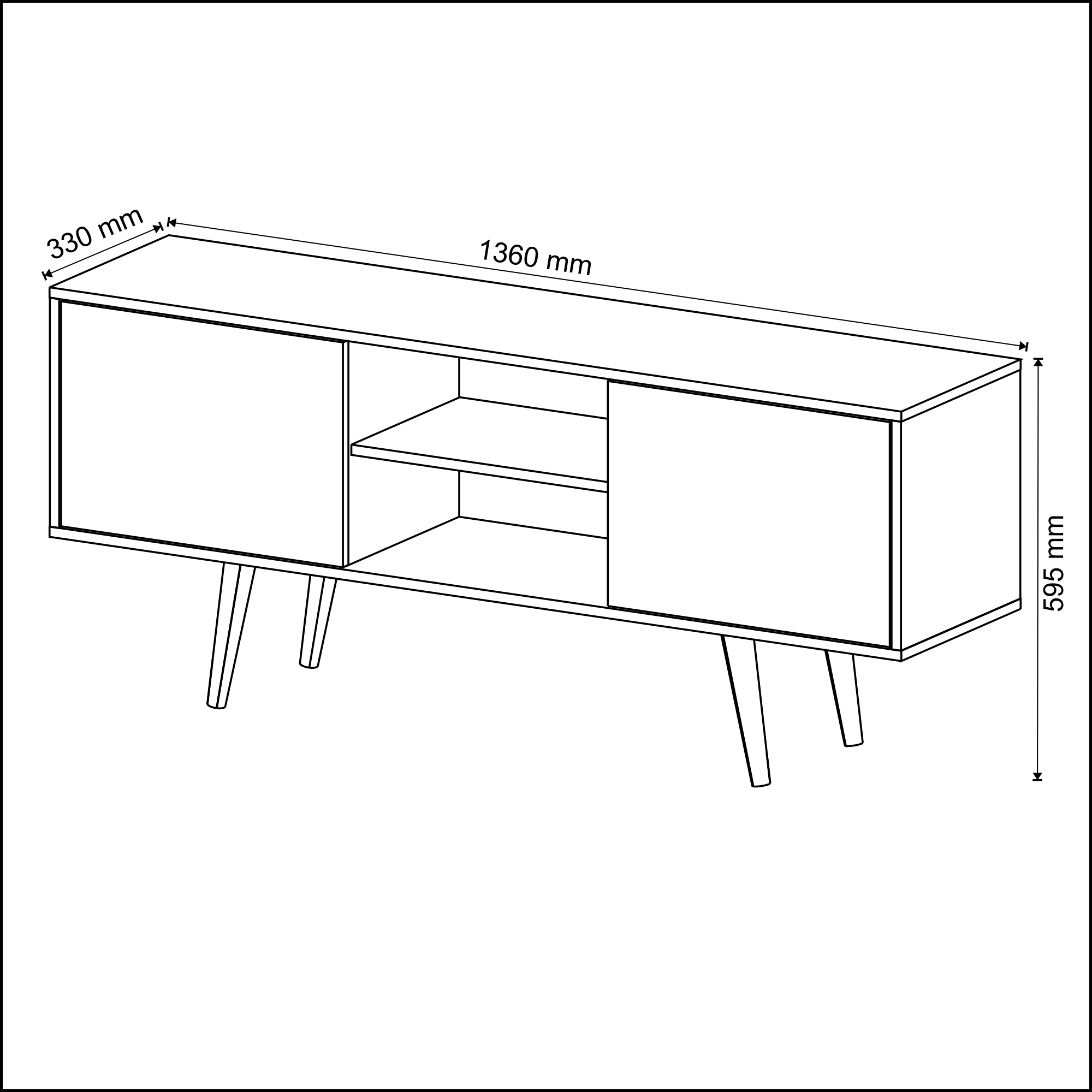 330 mm

1360 mm

595 mm